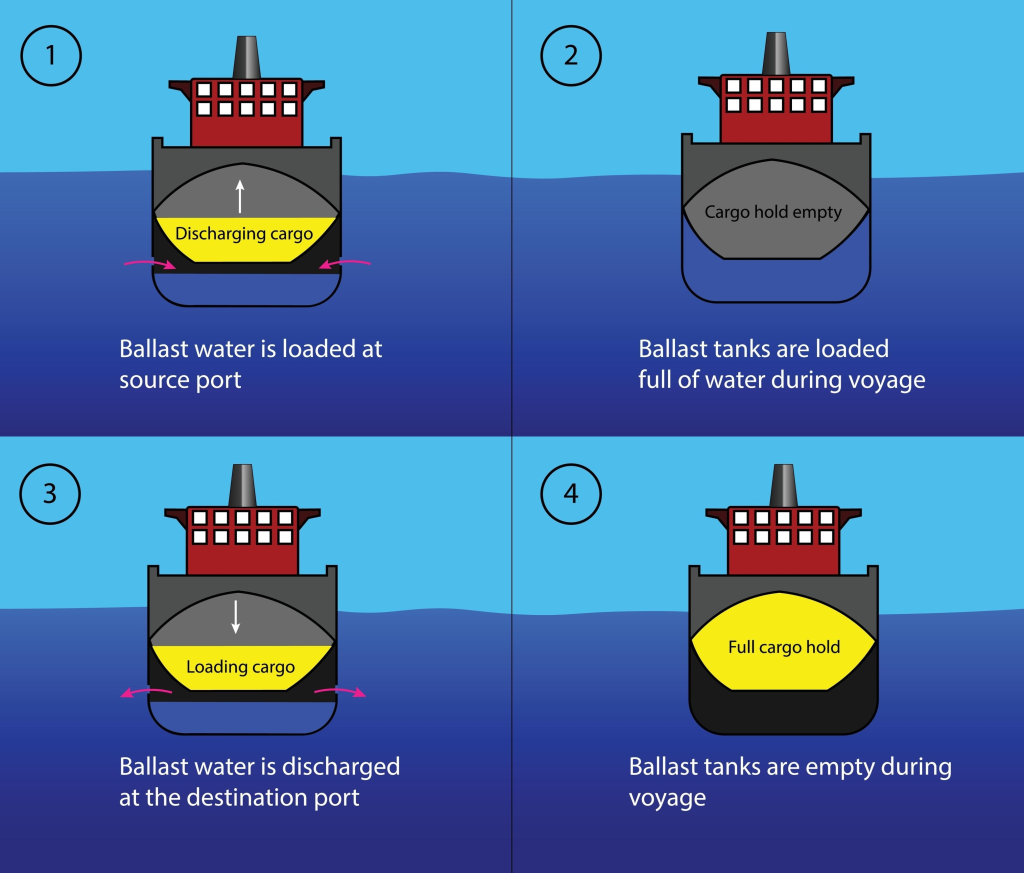 1

Discharging cargo

Ballast water is loaded at source port

2

Cargo hold empty

Ballast tanks are loaded full of water during voyage

3

Loading cargo

Ballast water is discharged at the destination port

4

Full cargo hold

Ballast tanks are empty during voyage